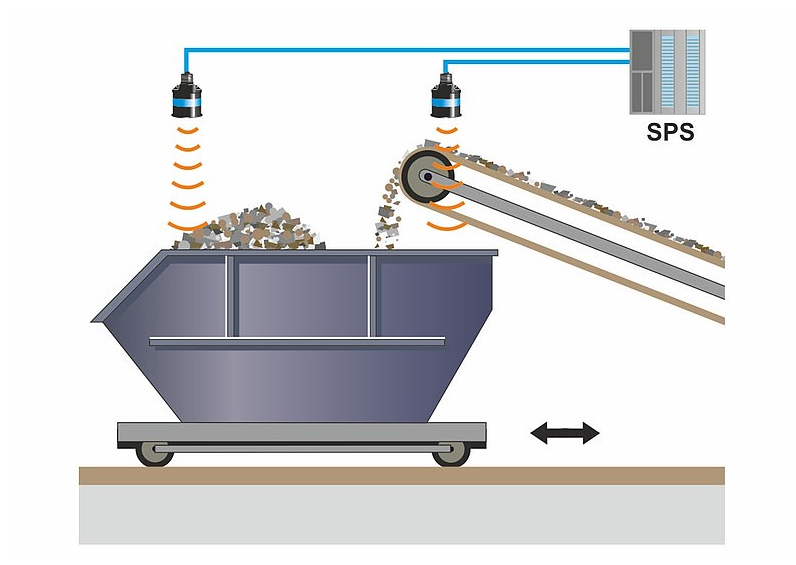 SPS