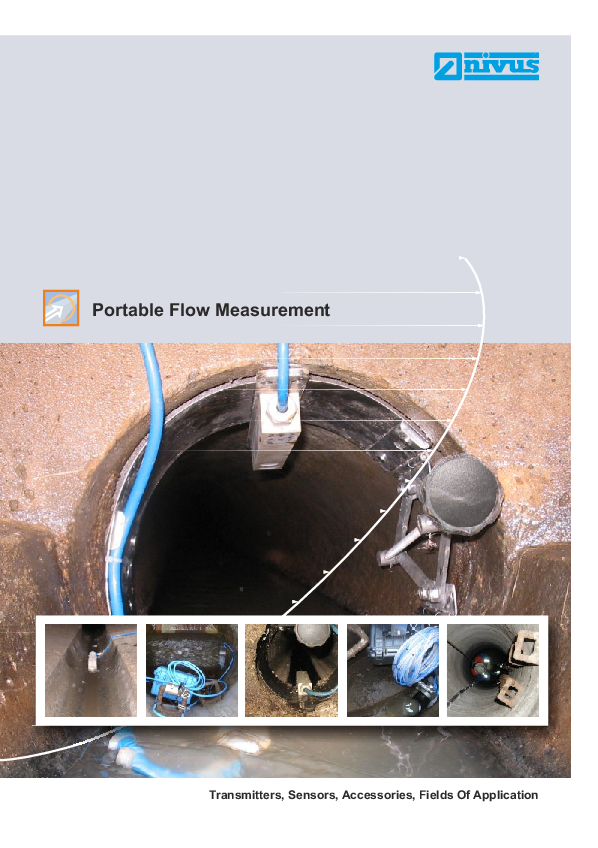 nivus

Portable Flow Measurement

Transmitters, Sensors, Accessories, Fields Of Application